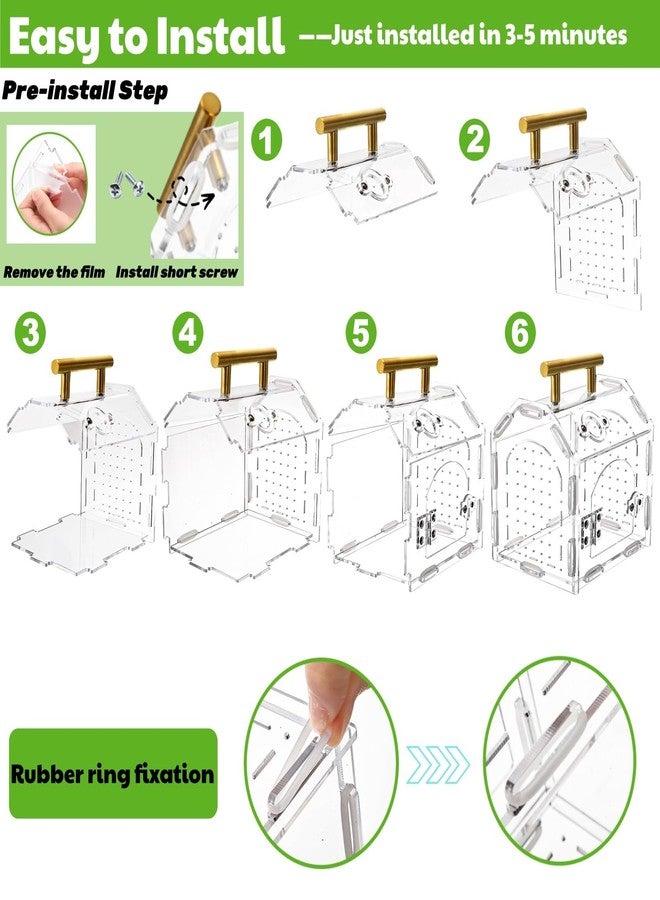 Easy to Install ——Just installed in 3-5 minutes

Pre-install Step

Remove the film Install short screw

1

2

3

4

5

6

Rubber ring fixation